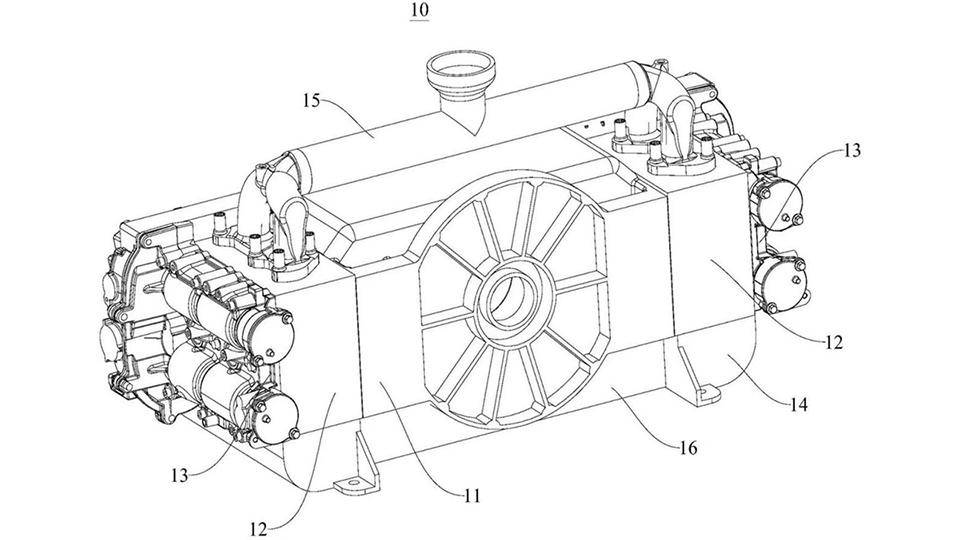 10

15

13

12

14

16

13

11

12