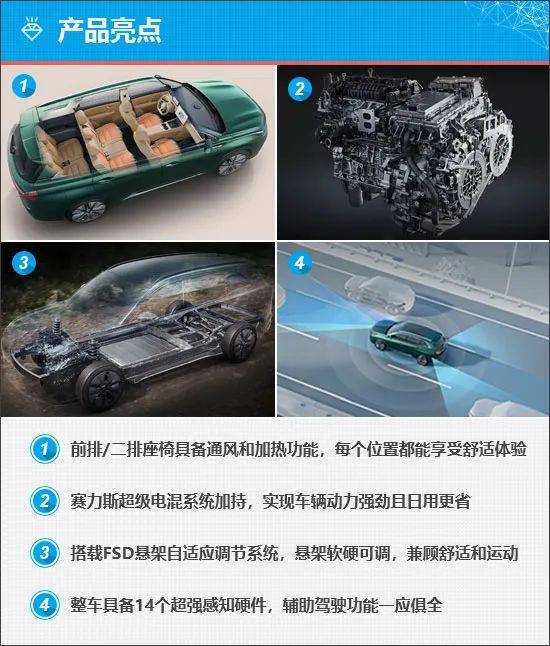 产品亮点

1

2

3

4

1 前排/二排座椅具备通风和加热功能，每个位置都能享受舒适体验

2 赛力斯超级电混系统加持，实现车辆动力强劲且日用更省

3 搭载FSD悬架自适应调节系统，悬架软硬可调，兼顾舒适和运动

4 整车具备14个超强感知硬件，辅助驾驶功能一应俱全